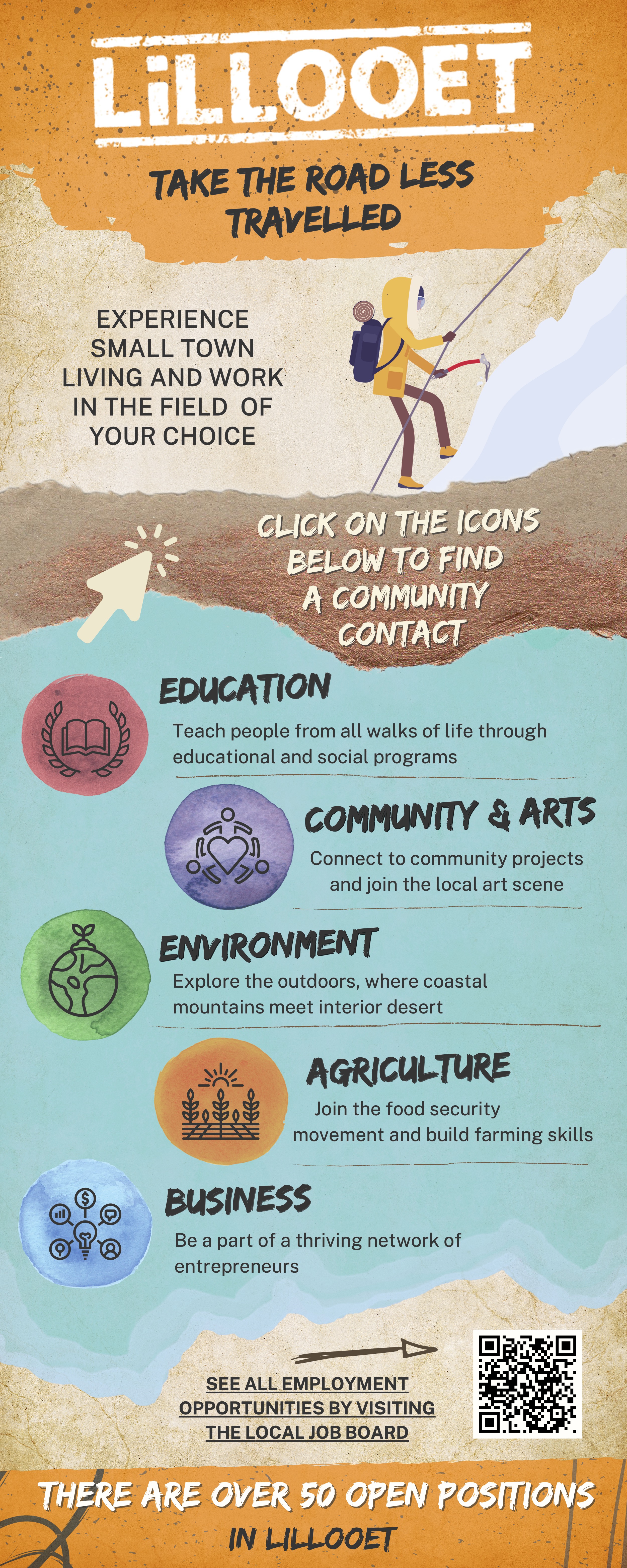 LiLLOOET

TAKE THE ROAD LESS TRAVELLED

EXPERIENCE SMALL TOWN LIVING AND WORK IN THE FIELD OF YOUR CHOICE

CLICK ON THE ICONS BELOW TO FIND A COMMUNITY CONTACT

EDUCATION

Teach people from all walks of life through educational and social programs

COMMUNITY & ARTS

Connect to community projects and join the local art scene

ENVIRONMENT

Explore the outdoors, where coastal mountains meet interior desert

AGRICULTURE

Join the food security movement and build farming skills

BUSINESS

Be a part of a thriving network of entrepreneurs

SEE ALL EMPLOYMENT OPPORTUNITIES BY VISITING THE LOCAL JOB BOARD

THERE ARE OVER 50 OPEN POSITIONS IN LILLOOET